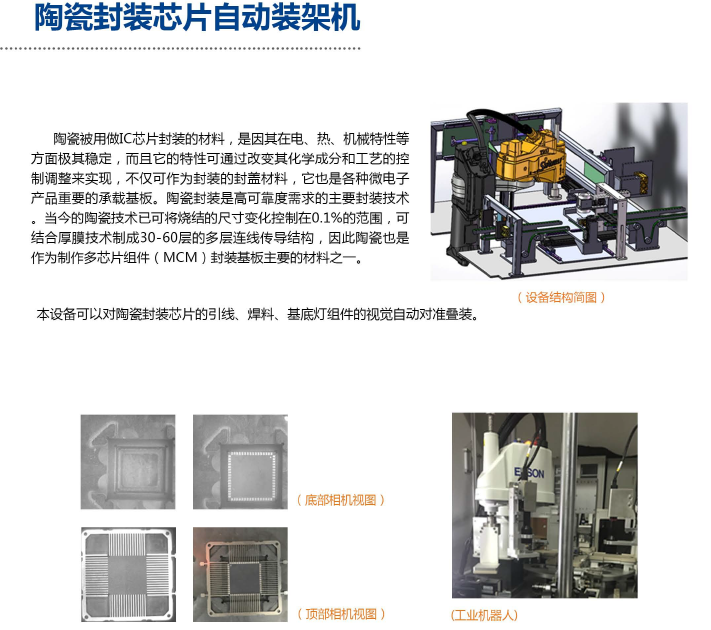 陶瓷封装芯片自动装架机

陶瓷被用做IC芯片封装的材料，是因其在电、热、机械特性等方面极其稳定，而且它的特性可通过改变其化学成分和工艺的控制调整来实现，不仅可作为封装的封盖材料，它也是各种微电子产品重要的承载基板。陶瓷封装是高可靠度需求的主要封装技术。当今的陶瓷技术已可将烧结的尺寸变化控制在0.1%的范围，可结合厚膜技术制成30-60层的多层连线传导结构，因此陶瓷也是作为制作多芯片组件（MCM）封装基板主要的材料之一。

（设备结构简图）

本设备可以对陶瓷封装芯片的引线、焊料、基底灯组件的视觉自动对准叠装。

（底部相机视图）

（顶部相机视图）

EPSON

(工业机器人)